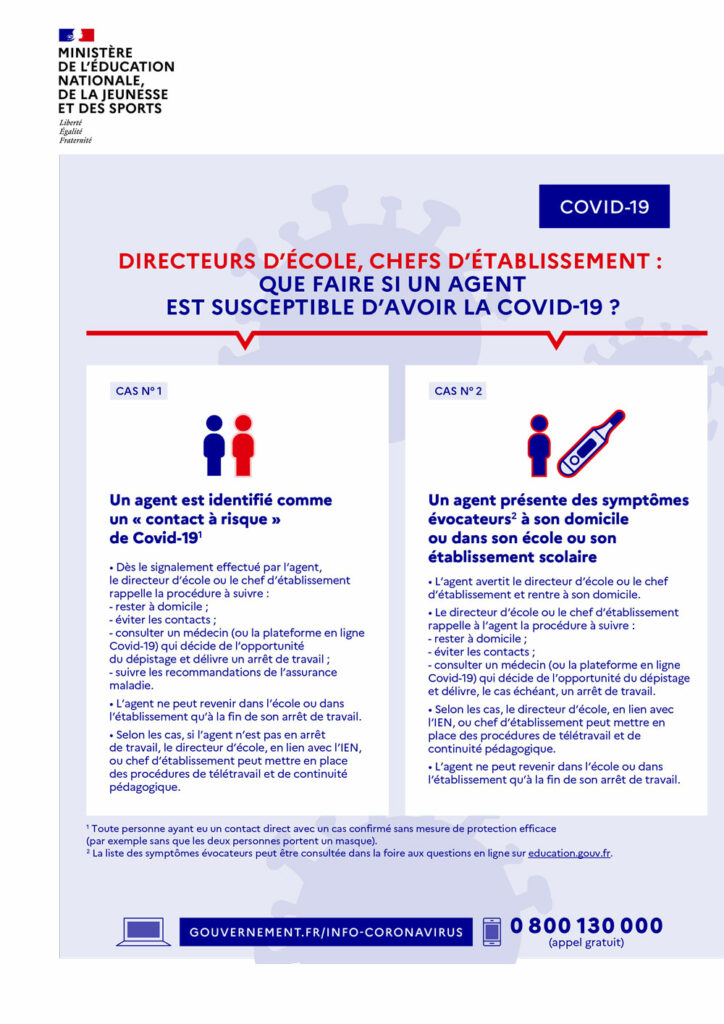 MINISTÈRE DE L'ÉDUCATION NATIONALE, DE LA JEUNESSE ET DES SPORTS

Liberté
Égalité
Fraternité

COVID-19

DIRECTEURS D'ÉCOLE, CHEFS D'ÉTABLISSEMENT : QUE FAIRE SI UN AGENT EST SUSCEPTIBLE D'AVOIR LA COVID-19 ?

CAS N° 1

Un agent est identifié comme un « contact à risque » de Covid-19$^1$

• Dès le signalement effectué par l'agent, le directeur d'école ou le chef d'établissement rappelle la procédure à suivre :
- rester à domicile ;
- éviter les contacts ;
- consulter un médecin (ou la plateforme en ligne Covid-19) qui décide de l'opportunité du dépistage et délivre un arrêt de travail ;
- suivre les recommandations de l'assurance maladie.

• L'agent ne peut revenir dans l'école ou dans l'établissement qu'à la fin de son arrêt de travail.

• Selon les cas, si l'agent n'est pas en arrêt de travail, le directeur d'école, en lien avec l'IEN, ou chef d'établissement peut mettre en place des procédures de télétravail et de continuité pédagogique.

CAS N° 2

Un agent présente des symptômes évocateurs$^2$ à son domicile ou dans son école ou son établissement scolaire

• L'agent avertit le directeur d'école ou le chef d'établissement et rentre à son domicile.

• Le directeur d'école ou le chef d'établissement rappelle à l'agent la procédure à suivre :
- rester à domicile ;
- éviter les contacts ;
- consulter un médecin (ou la plateforme en ligne Covid-19) qui décide de l'opportunité du dépistage et délivre, le cas échéant, un arrêt de travail.

• Selon les cas, le directeur d'école, en lien avec l'IEN, ou chef d'établissement peut mettre en place des procédures de télétravail et de continuité pédagogique.

• L'agent ne peut revenir dans l'école ou dans l'établissement qu'à la fin de son arrêt de travail.

$^1$ Toute personne ayant eu un contact direct avec un cas confirmé sans mesure de protection efficace (par exemple sans que les deux personnes portent un masque).
$^2$ La liste des symptômes évocateurs peut être consultée dans la foire aux questions en ligne sur education.gouv.fr.

GOUVERNEMENT.FR/INFO-CORONAVIRUS

0 800 130 000
(appel gratuit)