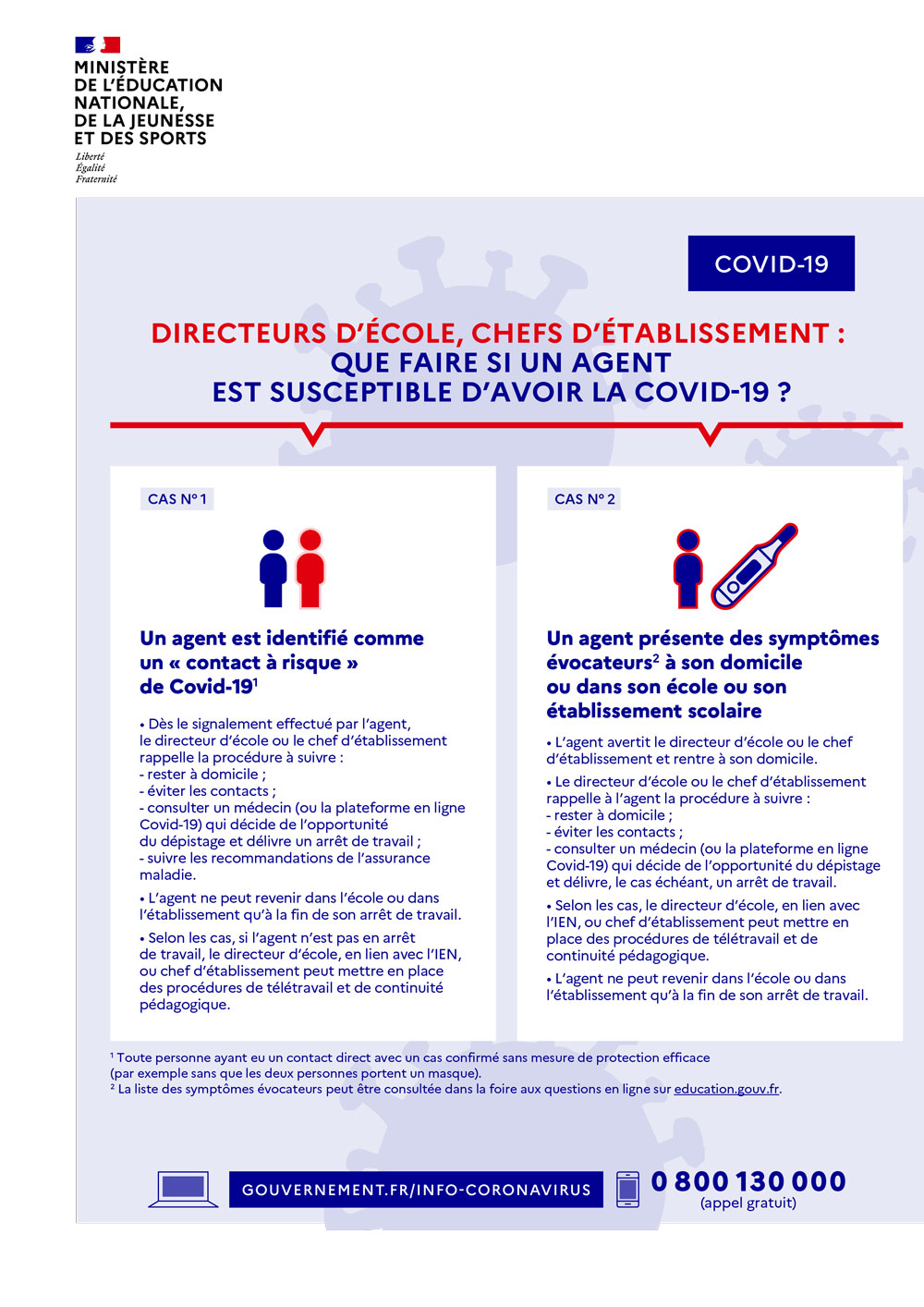 MINISTÈRE
DE L'ÉDUCATION
NATIONALE,
DE LA JEUNESSE
ET DES SPORTS
Liberté
Égalité
Fraternité

COVID-19

DIRECTEURS D'ÉCOLE, CHEFS D'ÉTABLISSEMENT : QUE FAIRE SI UN AGENT EST SUSCEPTIBLE D'AVOIR LA COVID-19 ?

CAS N° 1

Un agent est identifié comme un « contact à risque » de Covid-19$^1$

• Dès le signalement effectué par l'agent, le directeur d'école ou le chef d'établissement rappelle la procédure à suivre :
- rester à domicile ;
- éviter les contacts ;
- consulter un médecin (ou la plateforme en ligne Covid-19) qui décide de l'opportunité du dépistage et délivre un arrêt de travail ;
- suivre les recommandations de l'assurance maladie.

• L'agent ne peut revenir dans l'école ou dans l'établissement qu'à la fin de son arrêt de travail.

• Selon les cas, si l'agent n'est pas en arrêt de travail, le directeur d'école, en lien avec l'IEN, ou chef d'établissement peut mettre en place des procédures de télétravail et de continuité pédagogique.

CAS N° 2

Un agent présente des symptômes évocateurs$^2$ à son domicile ou dans son école ou son établissement scolaire

• L'agent avertit le directeur d'école ou le chef d'établissement et rentre à son domicile.

• Le directeur d'école ou le chef d'établissement rappelle à l'agent la procédure à suivre :
- rester à domicile ;
- éviter les contacts ;
- consulter un médecin (ou la plateforme en ligne Covid-19) qui décide de l'opportunité du dépistage et délivre, le cas échéant, un arrêt de travail.

• Selon les cas, le directeur d'école, en lien avec l'IEN, ou chef d'établissement peut mettre en place des procédures de télétravail et de continuité pédagogique.

• L'agent ne peut revenir dans l'école ou dans l'établissement qu'à la fin de son arrêt de travail.

$^1$ Toute personne ayant eu un contact direct avec un cas confirmé sans mesure de protection efficace (par exemple sans que les deux personnes portent un masque).
$^2$ La liste des symptômes évocateurs peut être consultée dans la foire aux questions en ligne sur education.gouv.fr.

GOUVERNEMENT.FR/INFO-CORONAVIRUS

0 800 130 000
(appel gratuit)