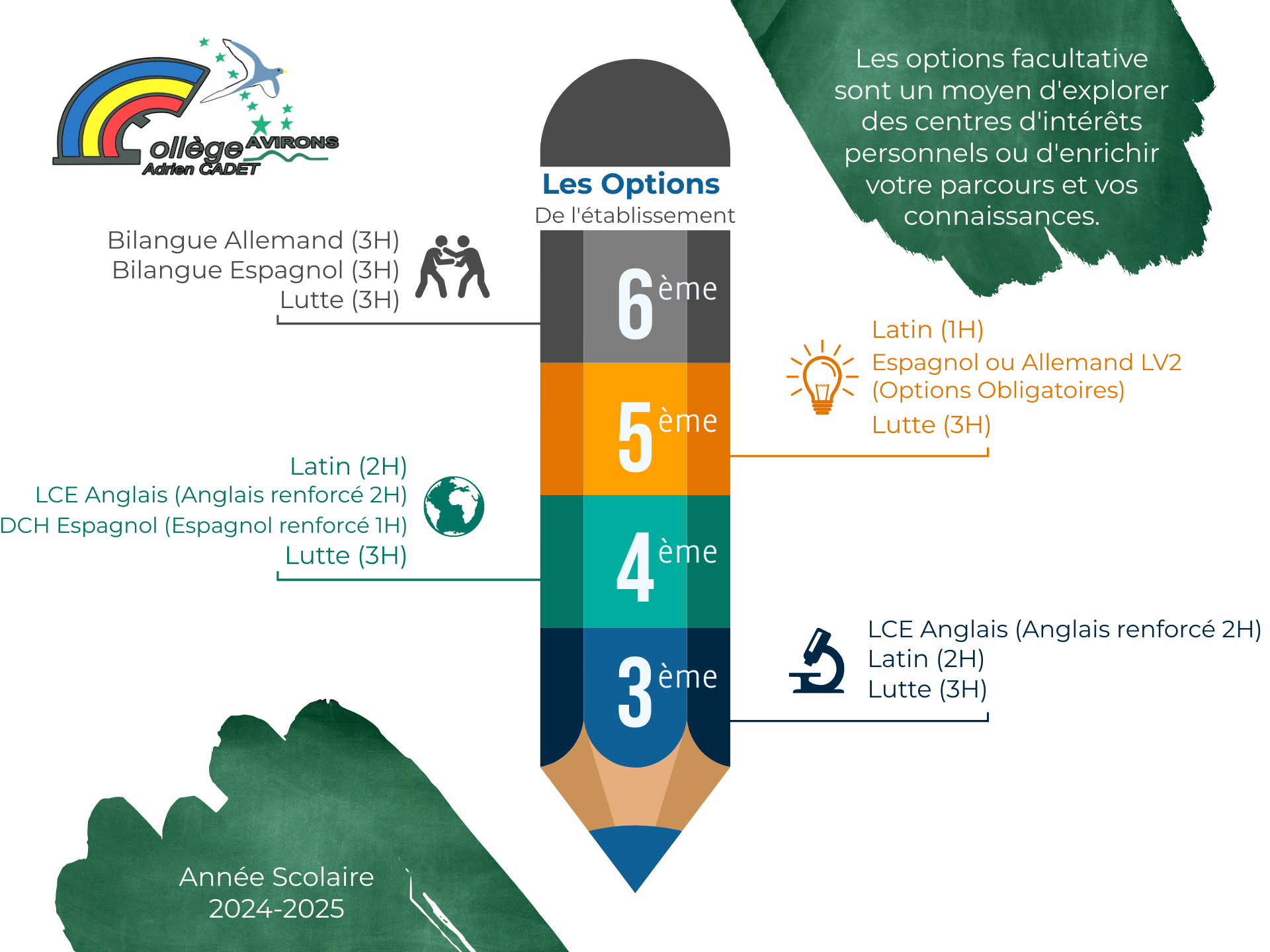 Collège AVIRONS
Adrien CADET

Les options facultative sont un moyen d'explorer des centres d'intérêts personnels ou d'enrichir votre parcours et vos connaissances.

Les Options
De l'établissement

Bilangue Allemand (3H)
Bilangue Espagnol (3H)
Lutte (3H)

6ème

Latin (1H)
Espagnol ou Allemand LV2 (Options Obligatoires)
Lutte (3H)

5ème

Latin (2H)
LCE Anglais (Anglais renforcé 2H)
DCH Espagnol (Espagnol renforcé 1H)
Lutte (3H)

4ème

LCE Anglais (Anglais renforcé 2H)
Latin (2H)
Lutte (3H)

3ème

Année Scolaire
2024-2025