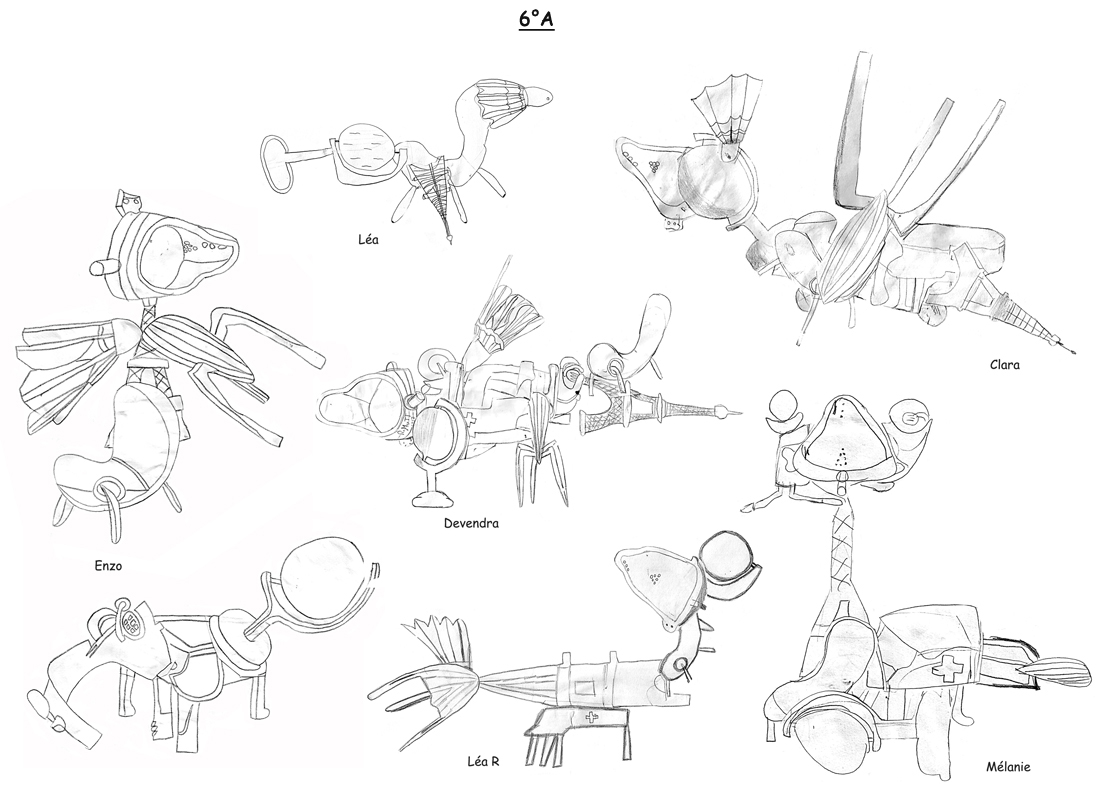 6°A

Léa

Clara

Devendra

Enzo

Léa R

Mélanie