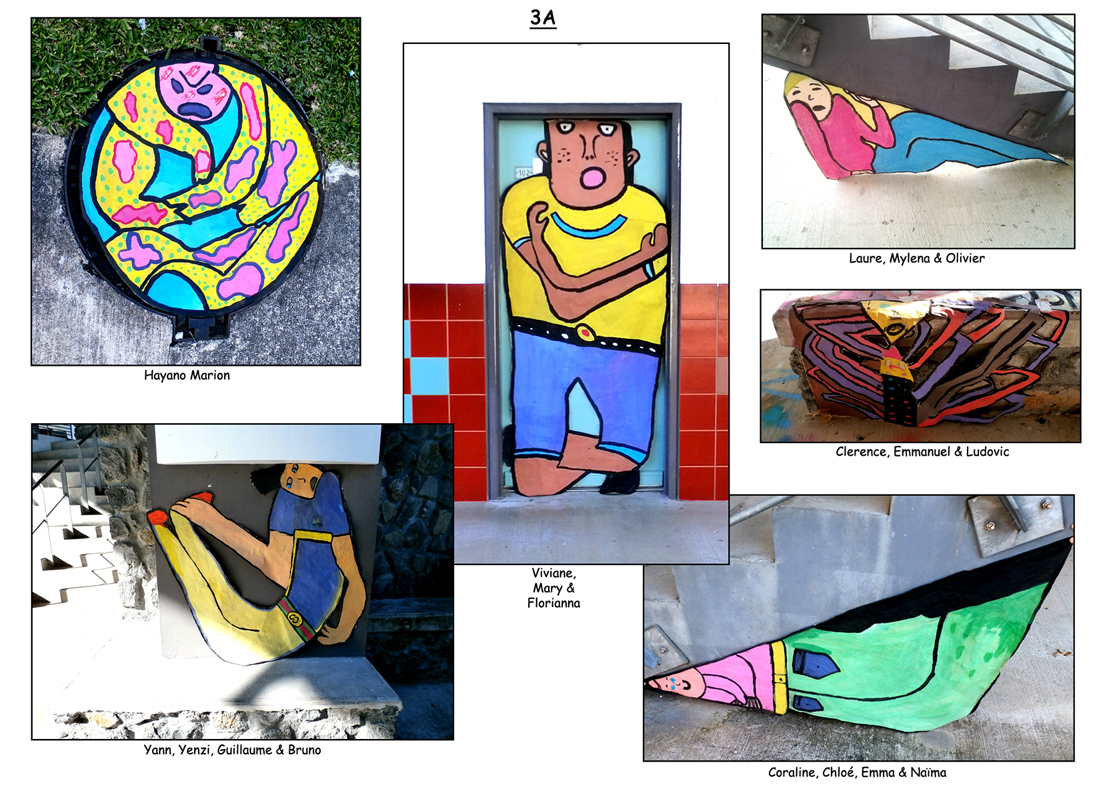 3A

Hayano Marion

102

Viviane, Mary & Florianna

Laure, Mylena & Olivier

Clerence, Emmanuel & Ludovic

Yann, Yenzi, Guillaume & Bruno

Coraline, Chloé, Emma & Naïma