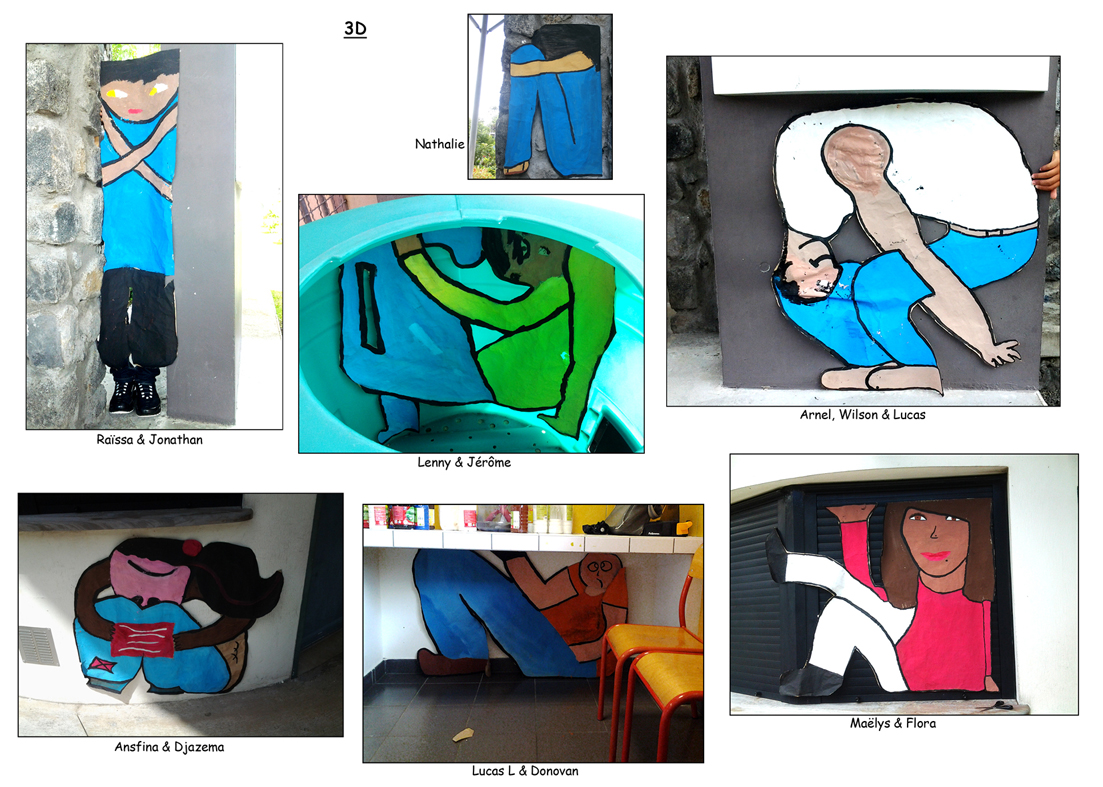 3D

Nathalie

Raïssa & Jonathan

Lenny & Jérôme

Arnel, Wilson & Lucas

Ansfina & Djazema

Lucas L & Donovan

Maëlys & Flora