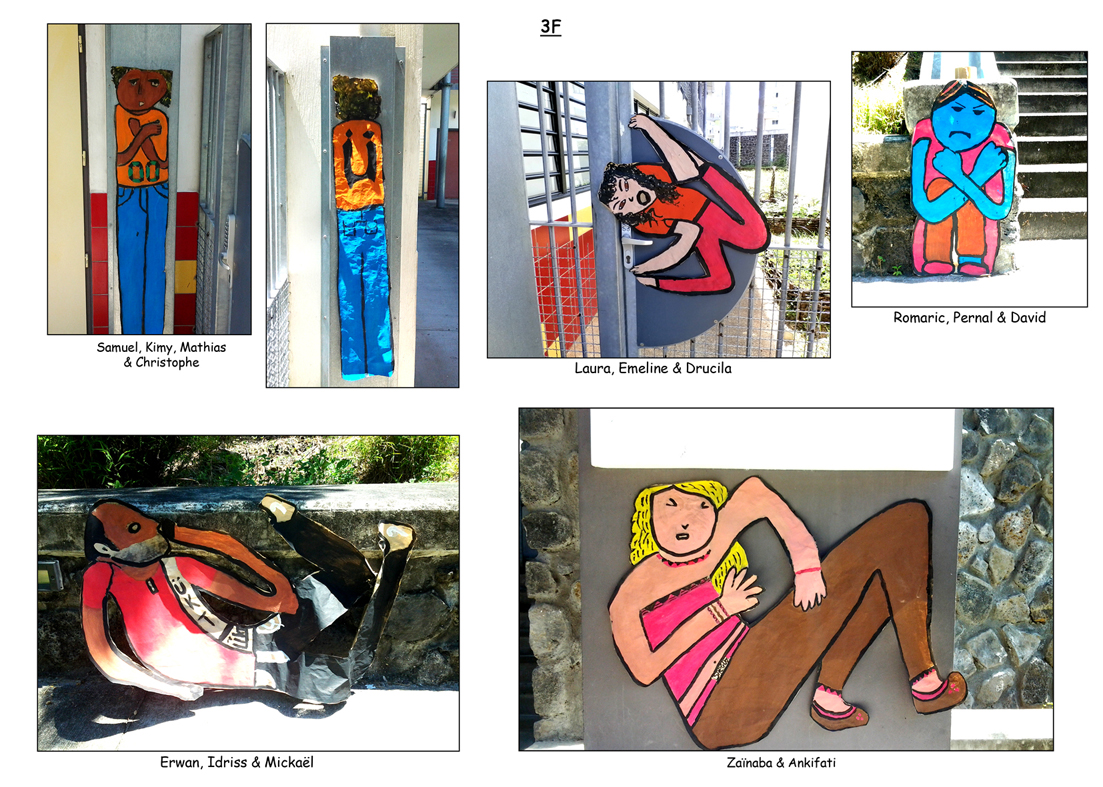 3F

Samuel, Kimy, Mathias & Christophe

Laura, Emeline & Drucila

Romaric, Pernal & David

Erwan, Idriss & Mickaël

Zaïnaba & Ankifati