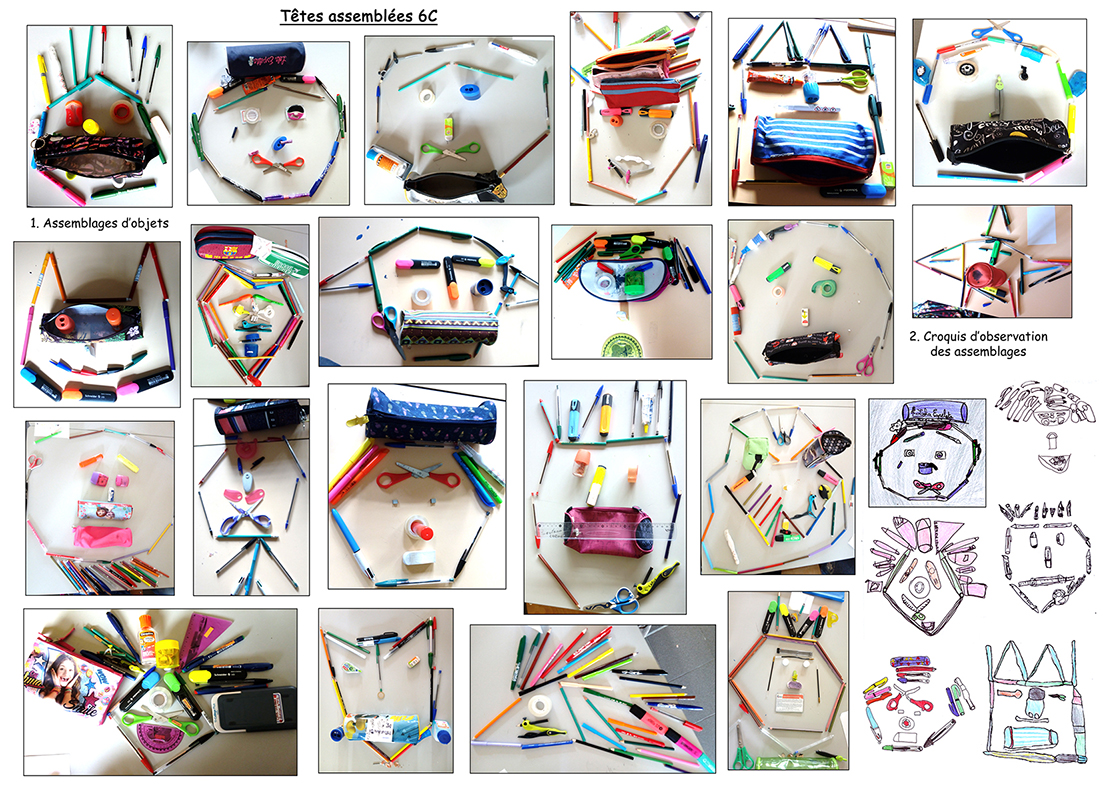 Têtes assemblées 6C

1. Assemblages d'objets

2. Croquis d'observation des assemblages