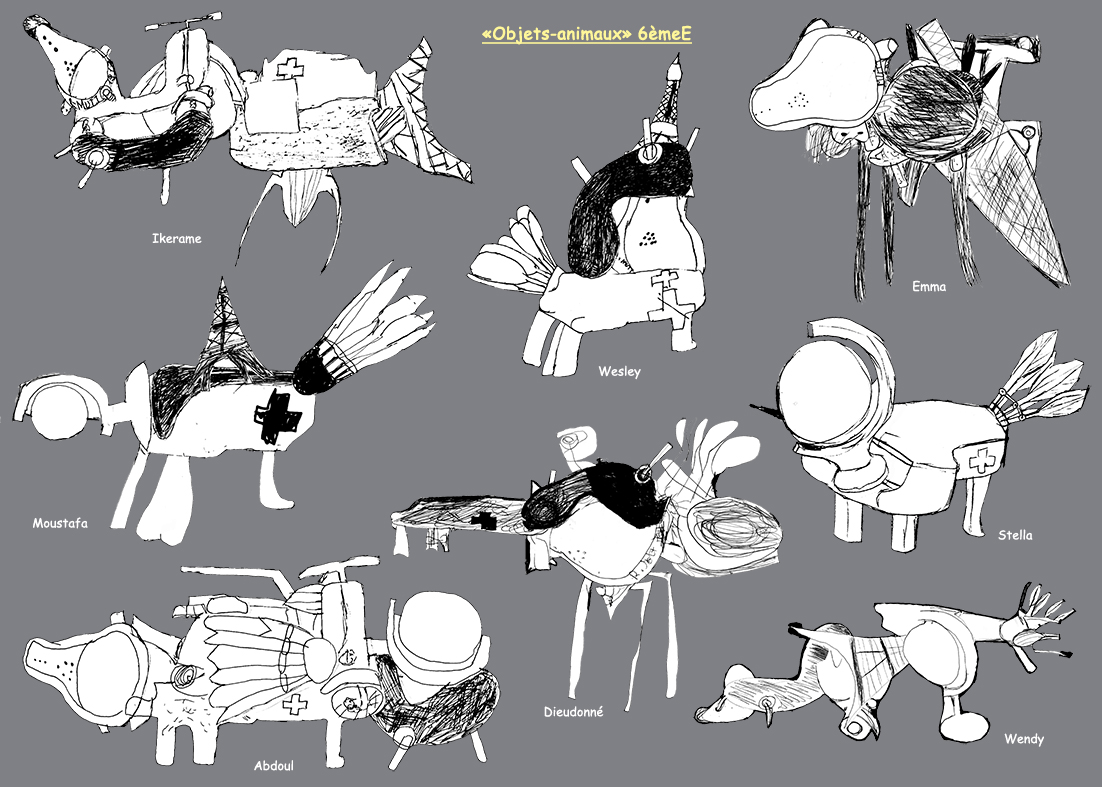 «Objets-animaux» 6èmeE

Ikerame

Wesley

Emma

Moustafa

Stella

Dieudonné

Abdoul

Wendy