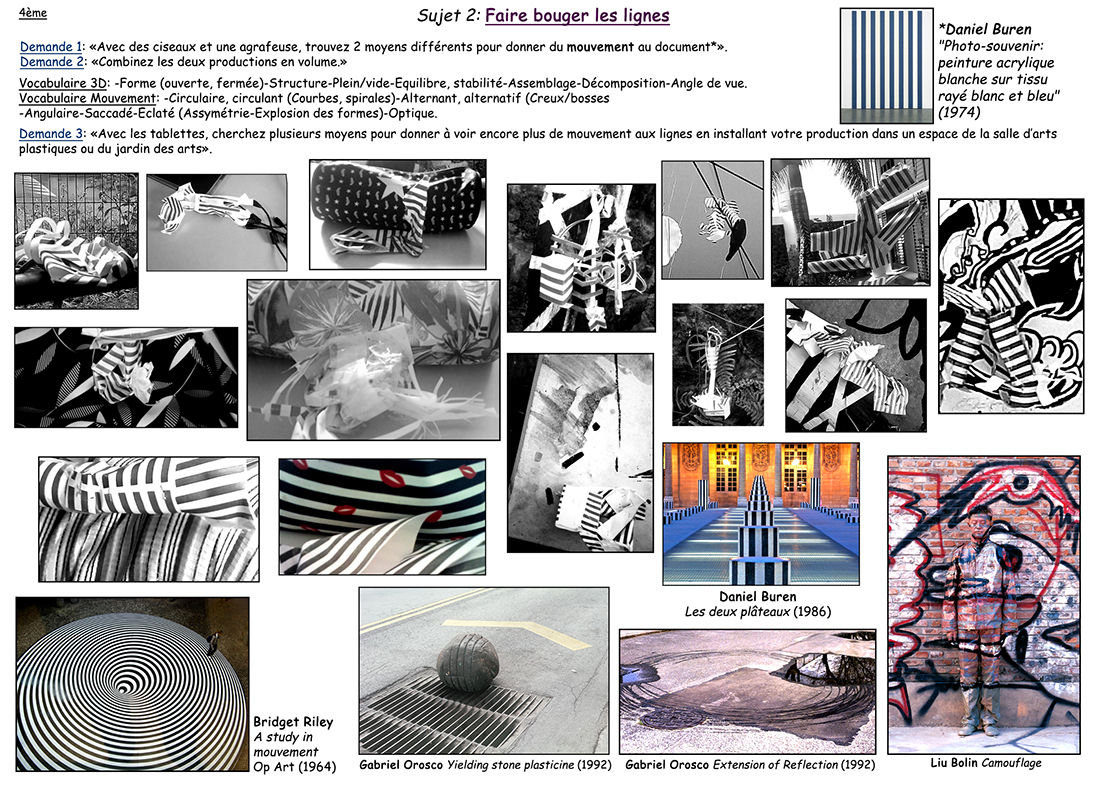 4ème

Sujet 2: Faire bouger les lignes

*Daniel Buren "Photo-souvenir: peinture acrylique blanche sur tissu rayé blanc et bleu" (1974)

Demande 1: «Avec des ciseaux et une agrafeuse, trouvez 2 moyens différents pour donner du mouvement au document*».
Demande 2: «Combinez les deux productions en volume.»

Vocabulaire 3D: -Forme (ouverte, fermée)-Structure-Plein/vide-Equilibre, stabilité-Assemblage-Décomposition-Angle de vue.
Vocabulaire Mouvement: -Circulaire, circulant (Courbes, spirales)-Alternant, alternatif (Creux/bosses -Angulaire-Saccadé-Eclaté (Assymétrie-Explosion des formes)-Optique.

Demande 3: «Avec les tablettes, cherchez plusieurs moyens pour donner à voir encore plus de mouvement aux lignes en installant votre production dans un espace de la salle d'arts plastiques ou du jardin des arts».

Daniel Buren
Les deux plâteaux (1986)

Bridget Riley
A study in mouvement
Op Art (1964)

Gabriel Orosco Yielding stone plasticine (1992)

Gabriel Orosco Extension of Reflection (1992)

Liu Bolin Camouflage