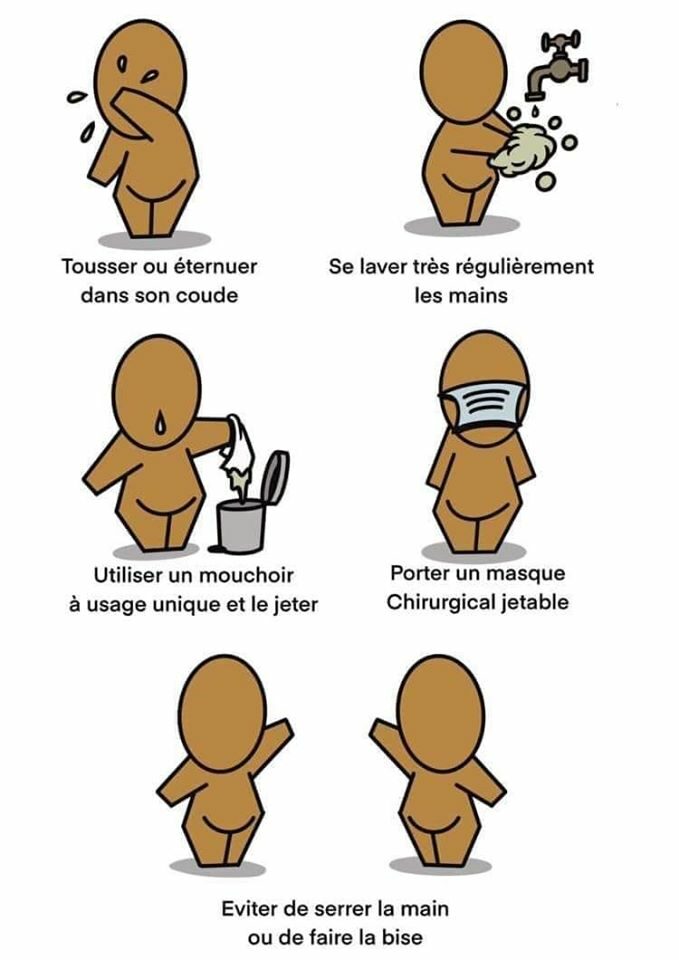 Tousser ou éternuer dans son coude

Se laver très régulièrement les mains

Utiliser un mouchoir à usage unique et le jeter

Porter un masque Chirurgical jetable

Eviter de serrer la main ou de faire la bise