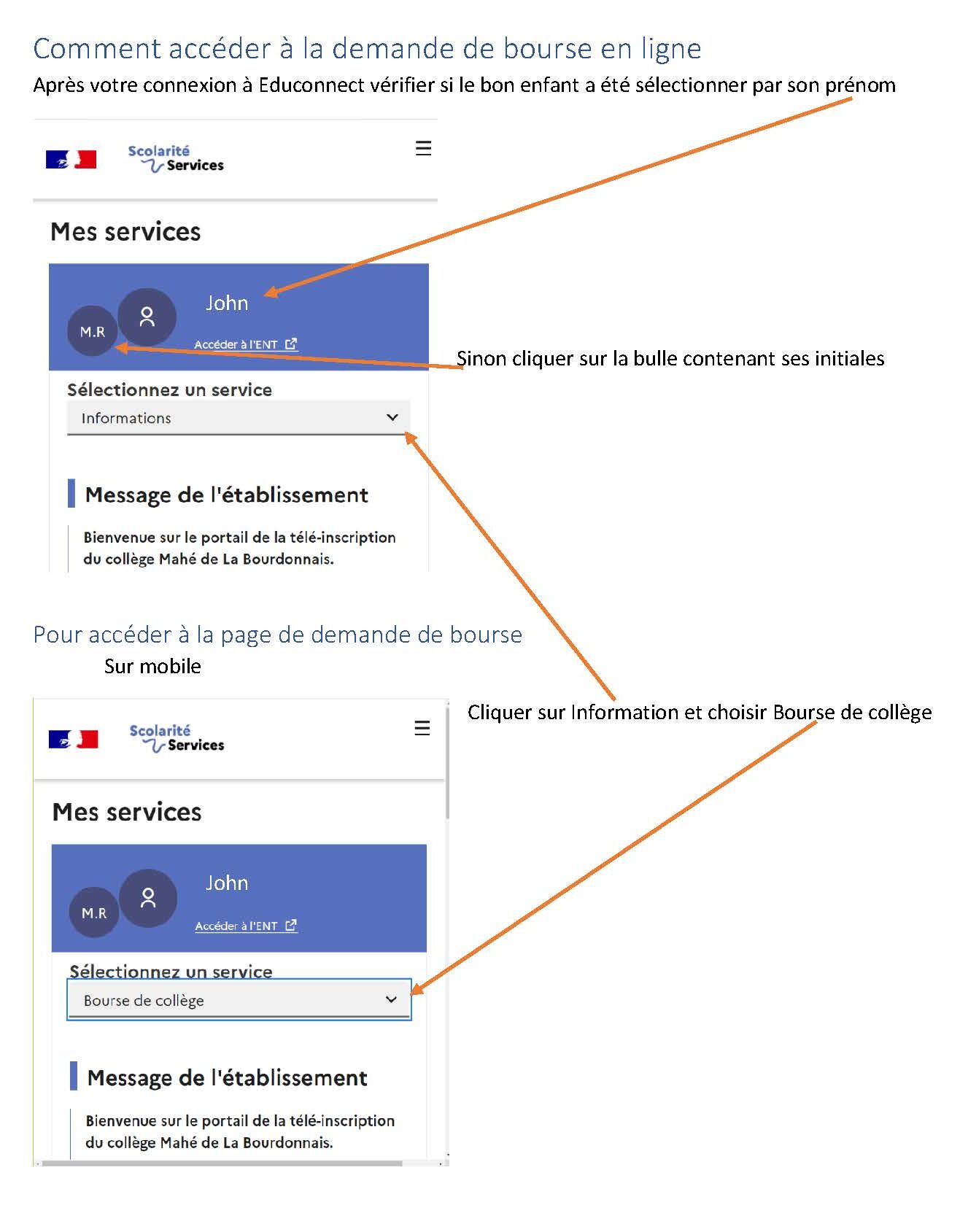 Comment accéder à la demande de bourse en ligne

Après votre connexion à Educonnect vérifier si le bon enfant a été sélectionner par son prénom

Scolarité Services

Mes services

M.R

John

Accéder à l'ENT

Sinon cliquer sur la bulle contenant ses initiales

Sélectionnez un service

Informations

Message de l'établissement

Bienvenue sur le portail de la télé-inscription du collège Mahé de La Bourdonnais.

Pour accéder à la page de demande de bourse

Sur mobile

Cliquer sur Information et choisir Bourse de collège

Scolarité Services

Mes services

M.R

John

Accéder à l'ENT

Sélectionnez un service

Bourse de collège

Message de l'établissement

Bienvenue sur le portail de la télé-inscription du collège Mahé de La Bourdonnais.