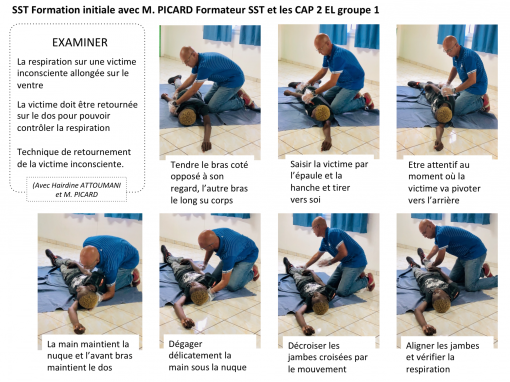 SST Formation initiale avec M. PICARD Formateur SST et les CAP 2 EL groupe 1

EXAMINER

La respiration sur une victime inconsciente allongée sur le ventre

La victime doit être retournée sur le dos pour pouvoir contrôler la respiration

Technique de retournement de la victime inconsciente.

(Avec Hairdine ATTOUMANI et M. PICARD

Tendre le bras coté opposé à son regard, l'autre bras le long su corps

Saisir la victime par l'épaule et la hanche et tirer vers soi

Etre attentif au moment où la victime va pivoter vers l'arrière

La main maintient la nuque et l'avant bras maintient le dos

Dégager délicatement la main sous la nuque

Décroiser les jambes croisées par le mouvement

Aligner les jambes et vérifier la respiration